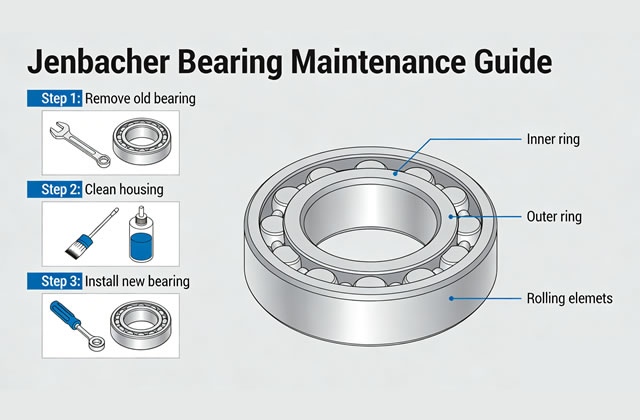 Jenbacher Bearing Maintenance Guide

Step 1: Remove old bearing

Step 2: Clean housing

Step 3: Install new bearing

Inner ring

Outer ring

Rolling elemets