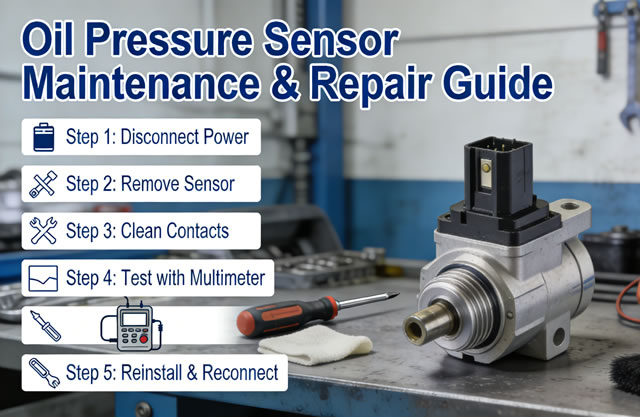 Oil Pressure Sensor Maintenance & Repair Guide

Step 1: Disconnect Power

Step 2: Remove Sensor

Step 3: Clean Contacts

Step 4: Test with Multimeter

Step 5: Reinstall & Reconnect