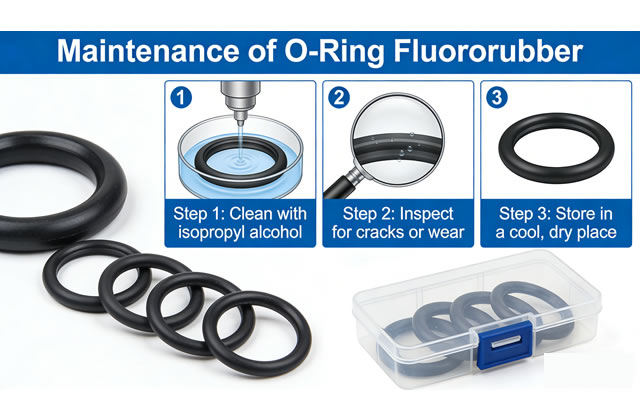 Maintenance of O-Ring Fluororubber

1
Step 1: Clean with isopropyl alcohol

2
Step 2: Inspect for cracks or wear

3
Step 3: Store in a cool, dry place