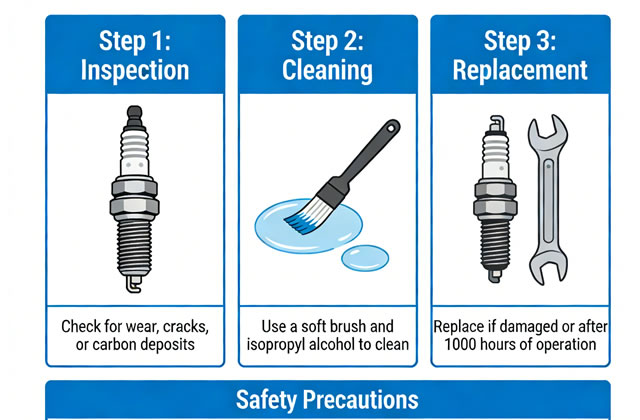 Step 1:
Inspection

Check for wear, cracks, or carbon deposits

Step 2:
Cleaning

Use a soft brush and isopropyl alcohol to clean

Step 3:
Replacement

Replace if damaged or after 1000 hours of operation

Safety Precautions